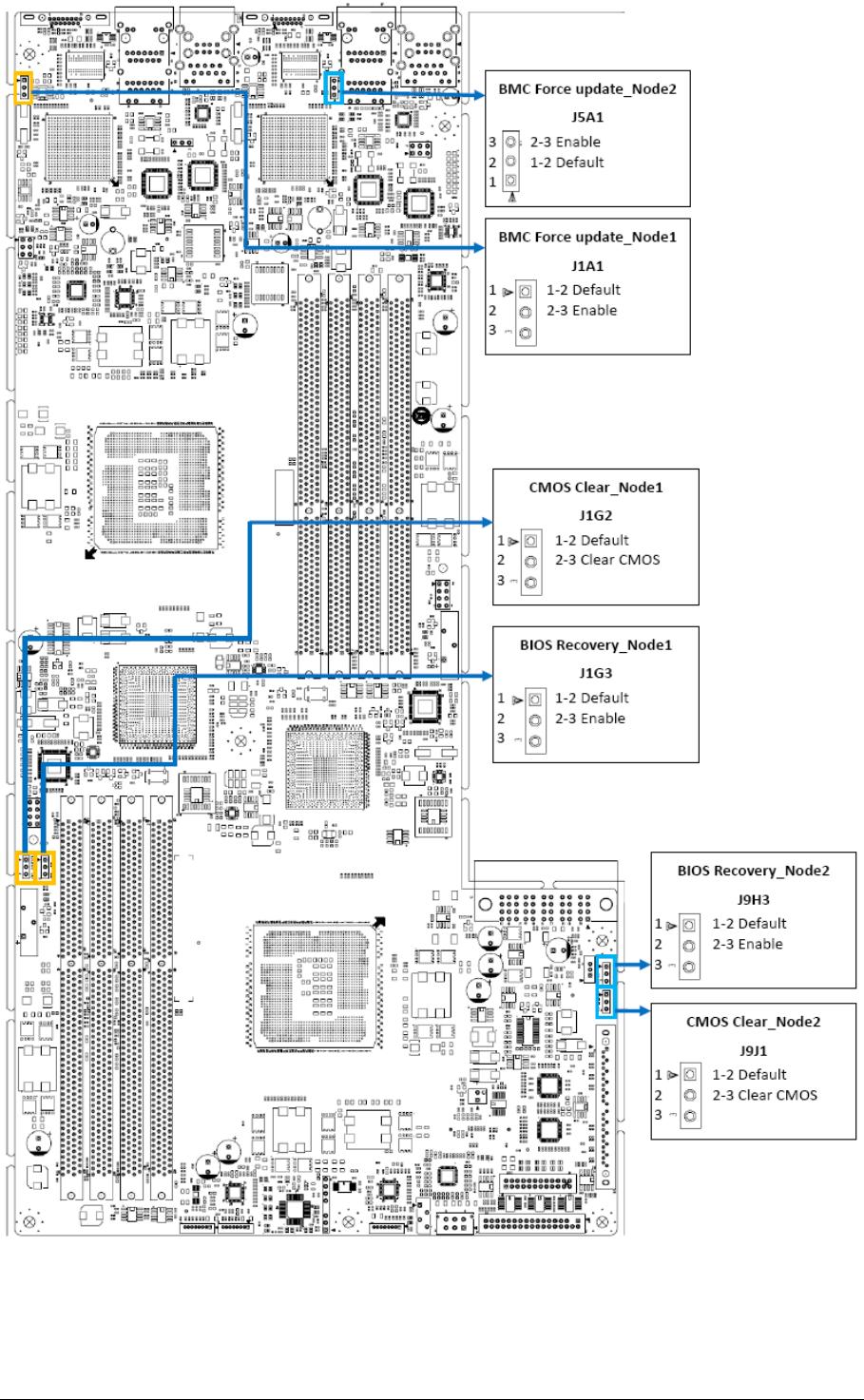 BMC Force update_Node2
J5A1
3 2-3 Enable
2 1-2 Default
1

BMC Force update_Node1
J1A1
1 1-2 Default
2 2-3 Enable
3

CMOS Clear_Node1
J1G2
1 1-2 Default
2 2-3 Clear CMOS
3

BIOS Recovery_Node1
J1G3
1 1-2 Default
2 2-3 Enable
3

BIOS Recovery_Node2
J9H3
1 1-2 Default
2 2-3 Enable
3

CMOS Clear_Node2
J9J1
1 1-2 Default
2 2-3 Clear CMOS
3